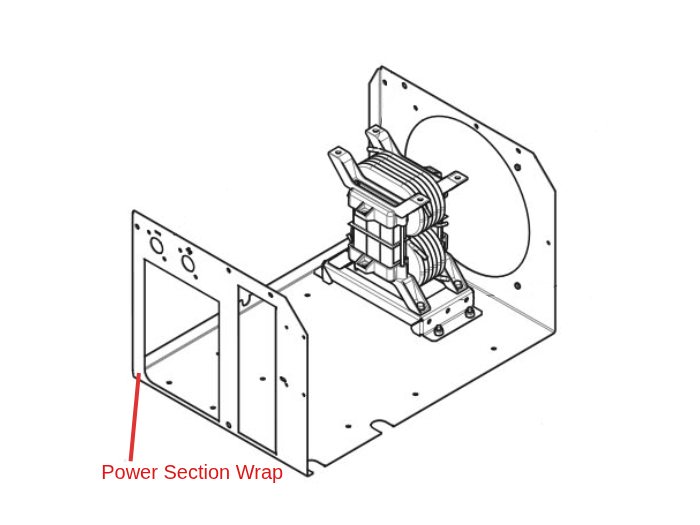 Power Section Wrap