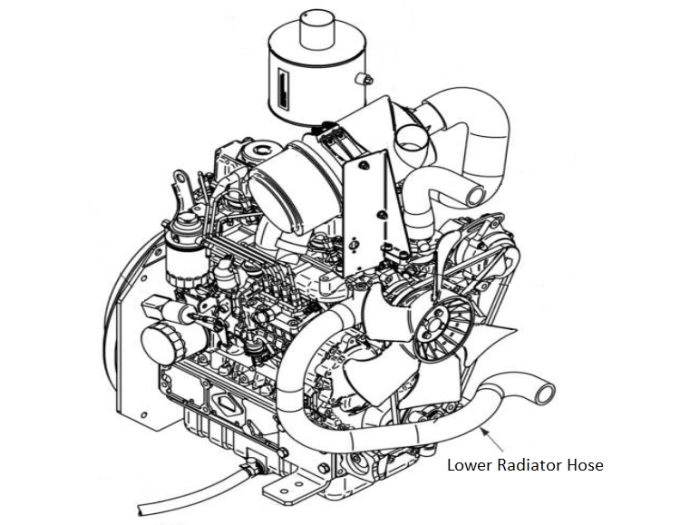 Lower Radiator Hose