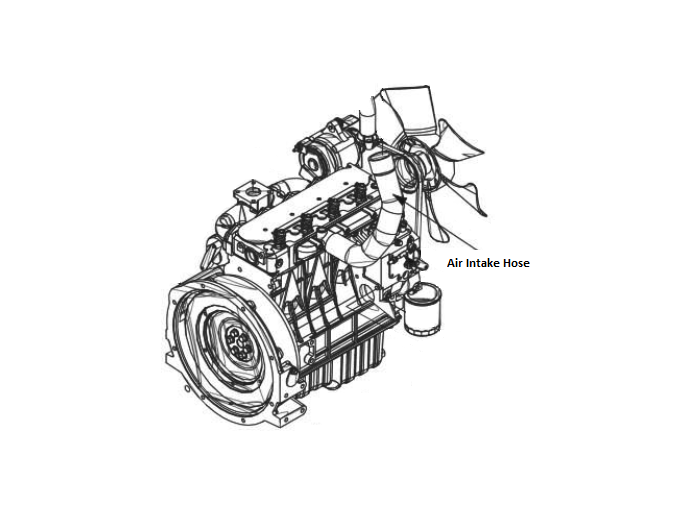 Air Intake Hose