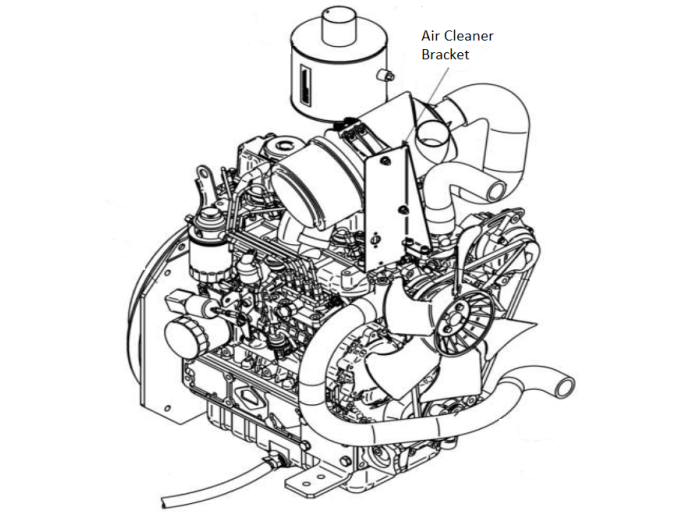 Air Cleaner
Bracket