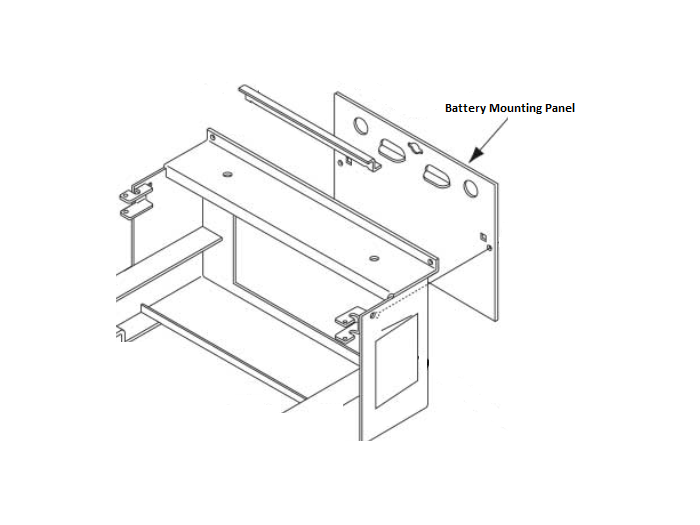 Battery Mounting Panel