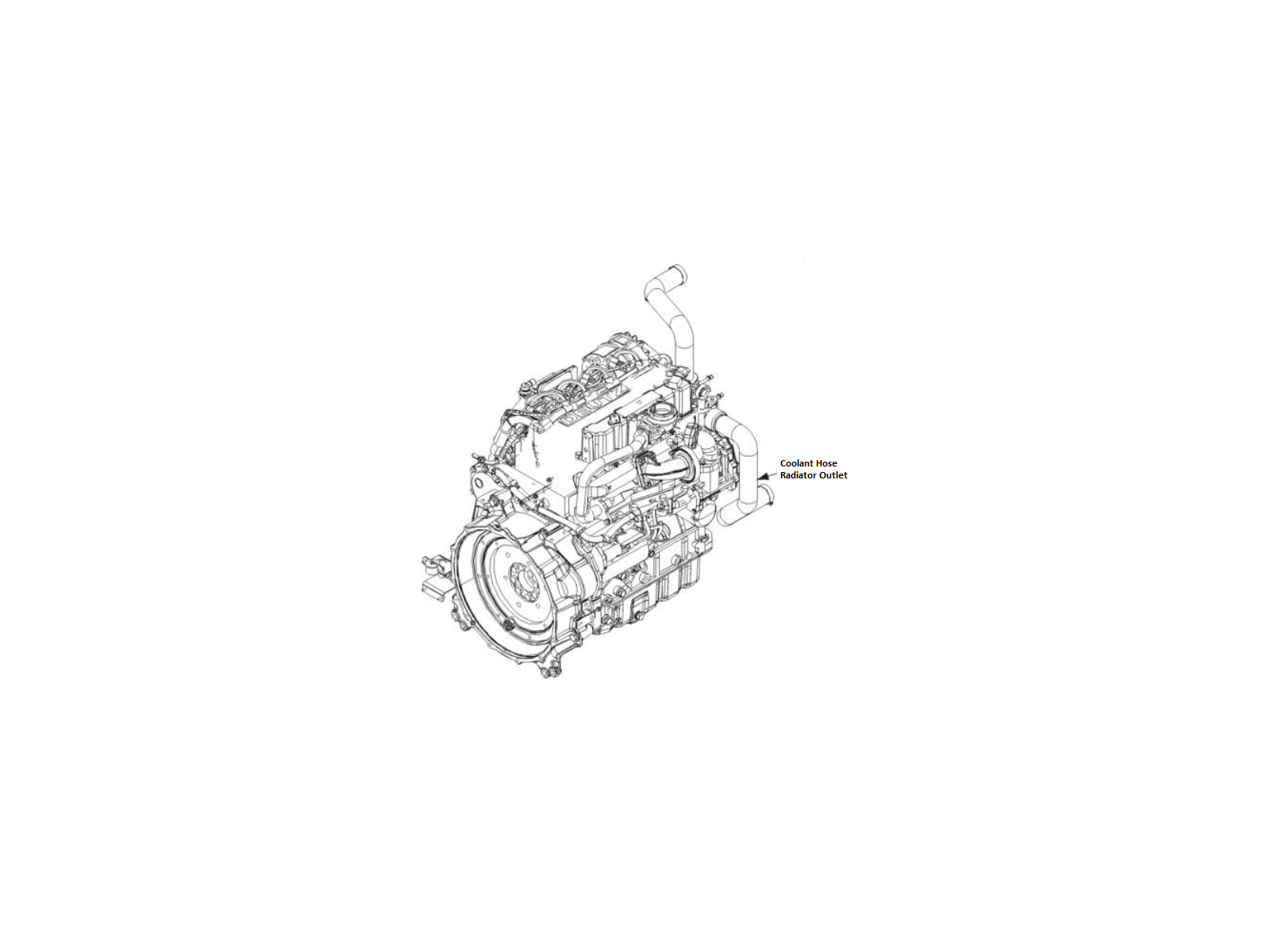 Coolant Hose
Radiator Outlet