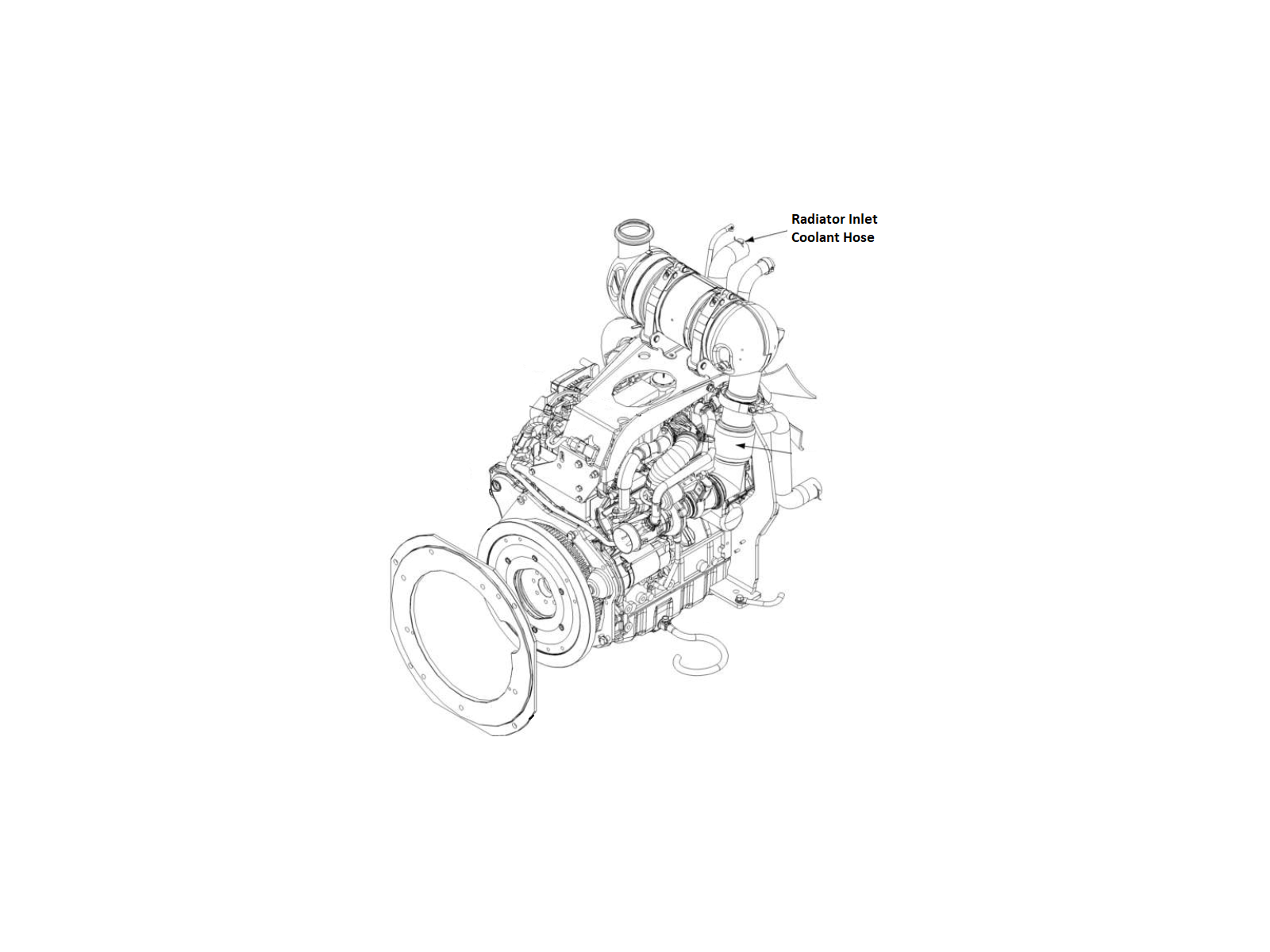 Radiator Inlet
Coolant Hose