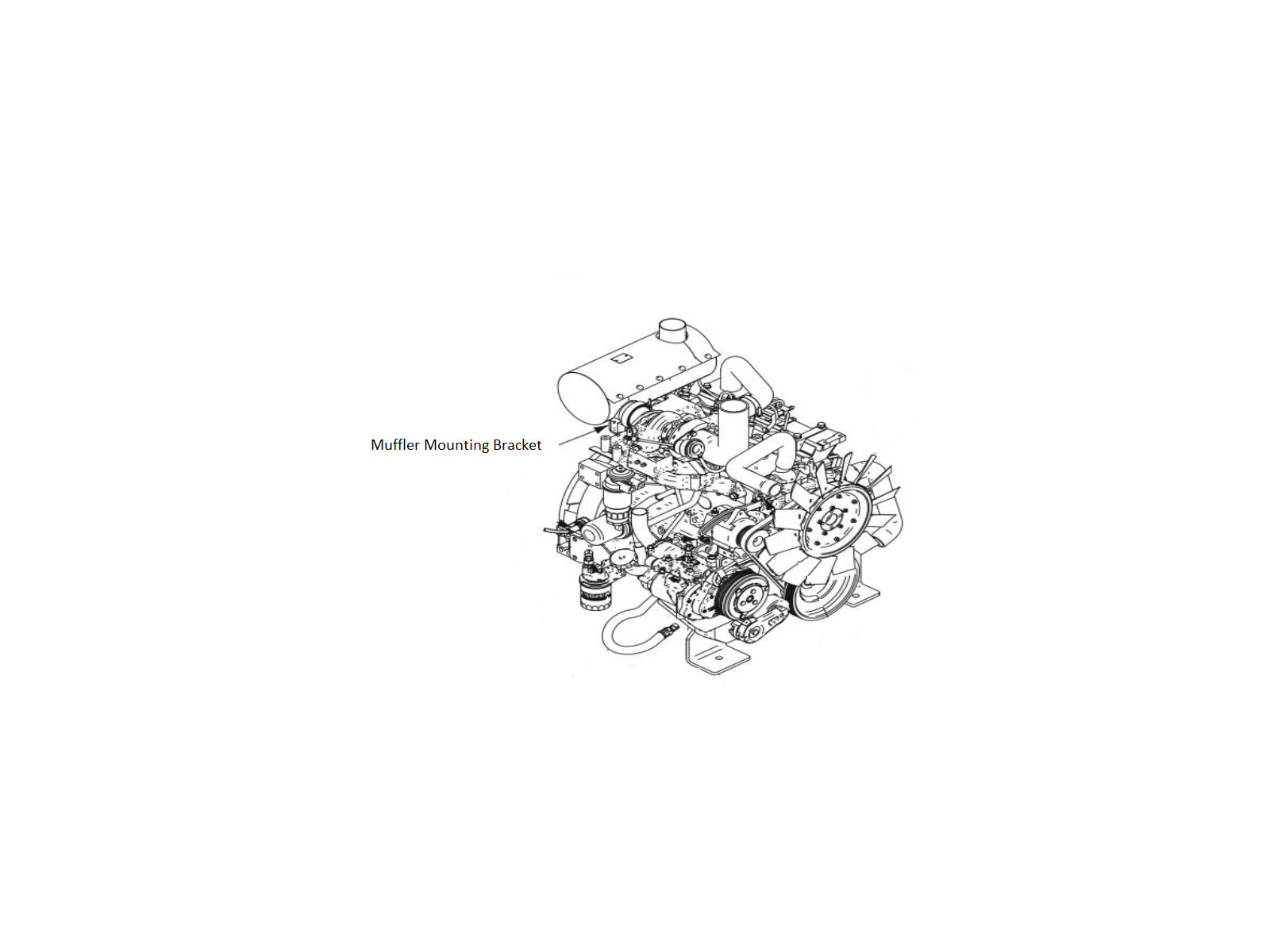 Muffler Mounting Bracket